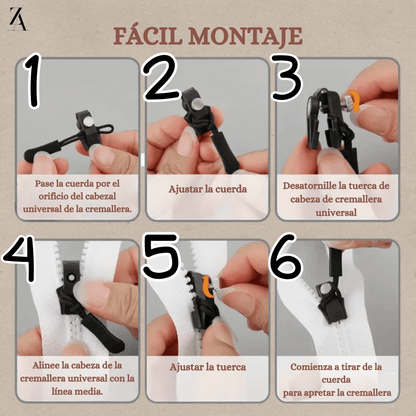 ZA

FÁCIL MONTAJE

1

Pase la cuerda por el orificio del cabezal universal de la cremallera.

2

Ajustar la cuerda

3

Desatornille la tuerca de cabeza de cremallera universal

4

Alinee la cabeza de la cremallera universal con la línea media.

5

Ajustar la tuerca

6

Comienza a tirar de la cuerda
para apretar la cremallera