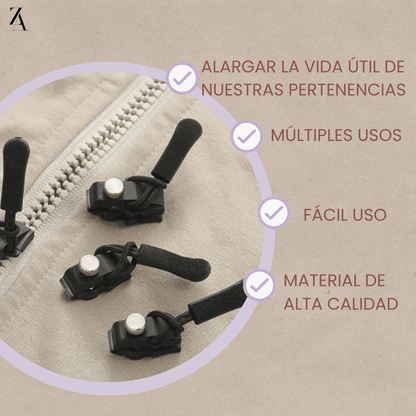 ZA

ALARGAR LA VIDA ÚTIL DE NUESTRAS PERTENENCIAS

MÚLTIPLES USOS

FÁCIL USO

MATERIAL DE ALTA CALIDAD