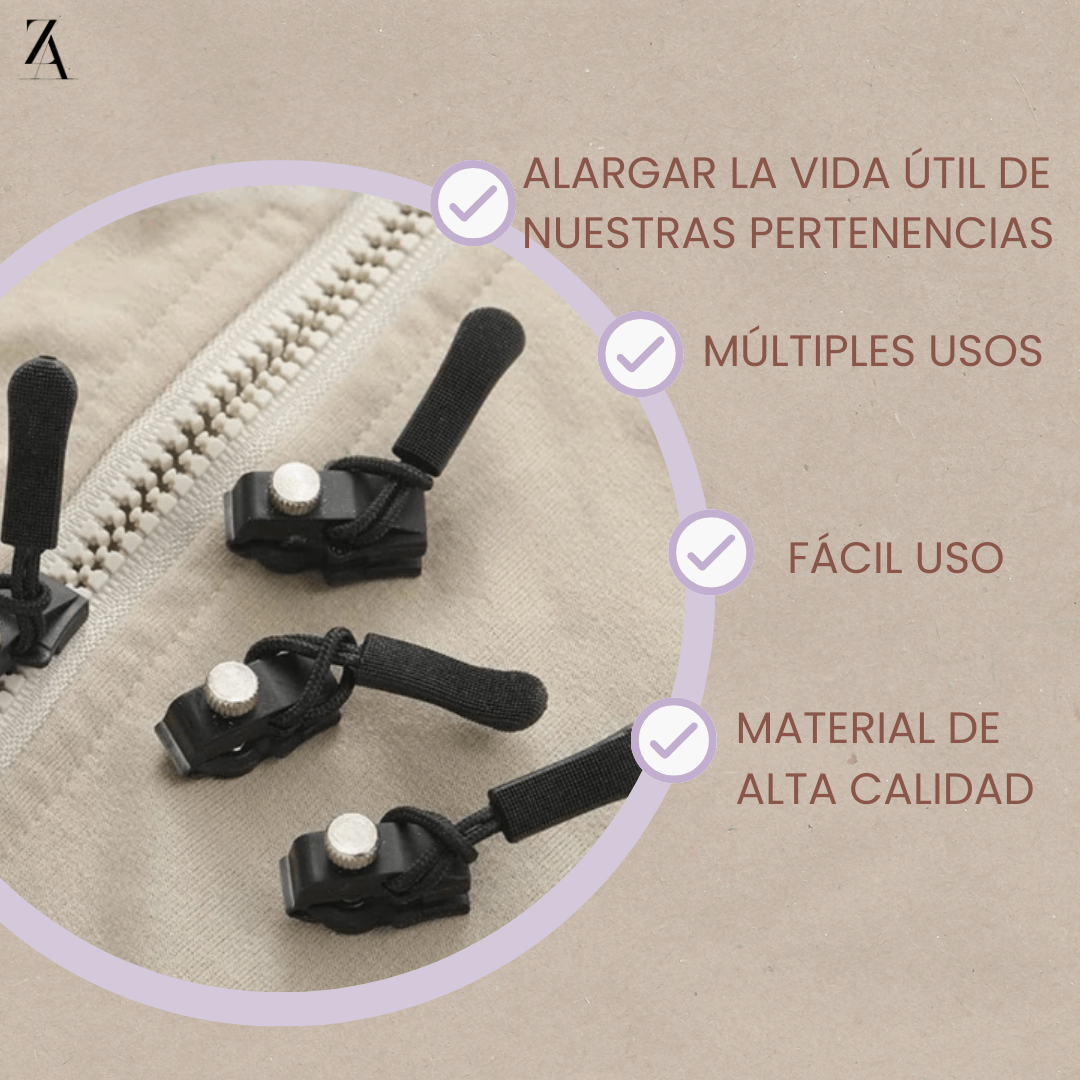 ZA

ALARGAR LA VIDA ÚTIL DE NUESTRAS PERTENENCIAS

MÚLTIPLES USOS

FÁCIL USO

MATERIAL DE ALTA CALIDAD